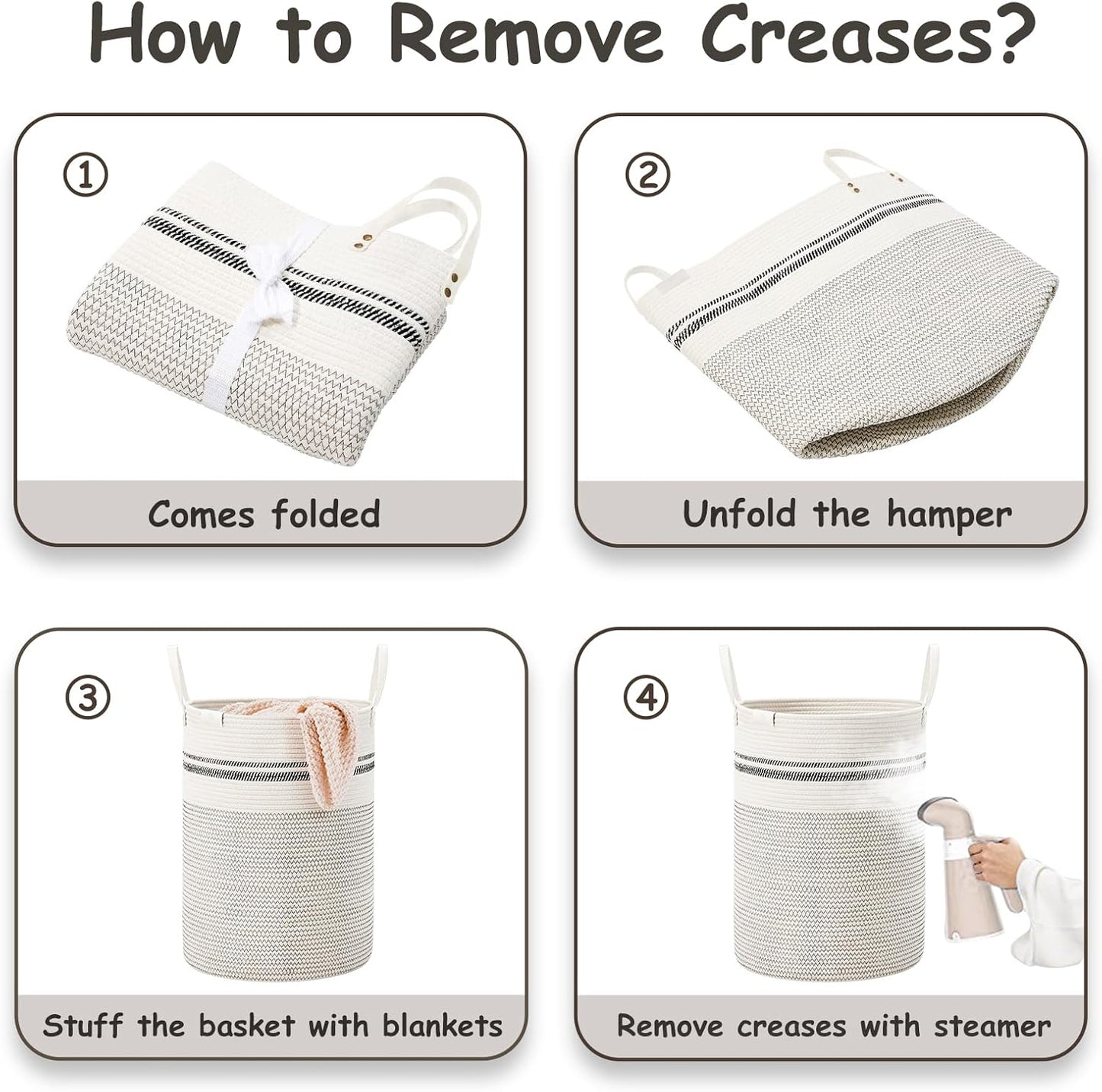 How to Remove Creases?

①

Comes folded

②

Unfold the hamper

③

Stuff the basket with blankets

④

Remove creases with steamer