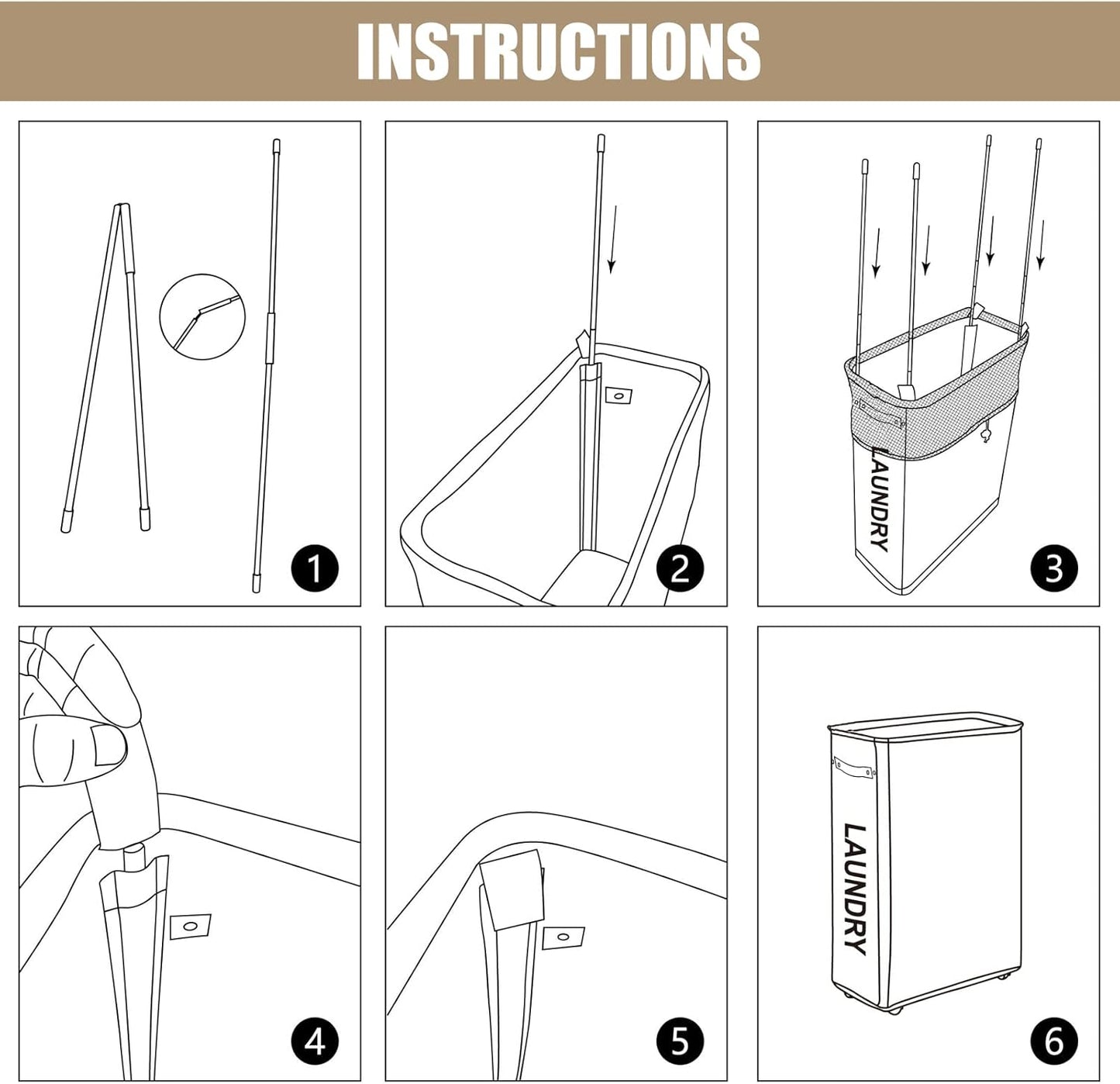 INSTRUCTIONS

1

2

LAUNDRY

3

4

5

LAUNDRY

6