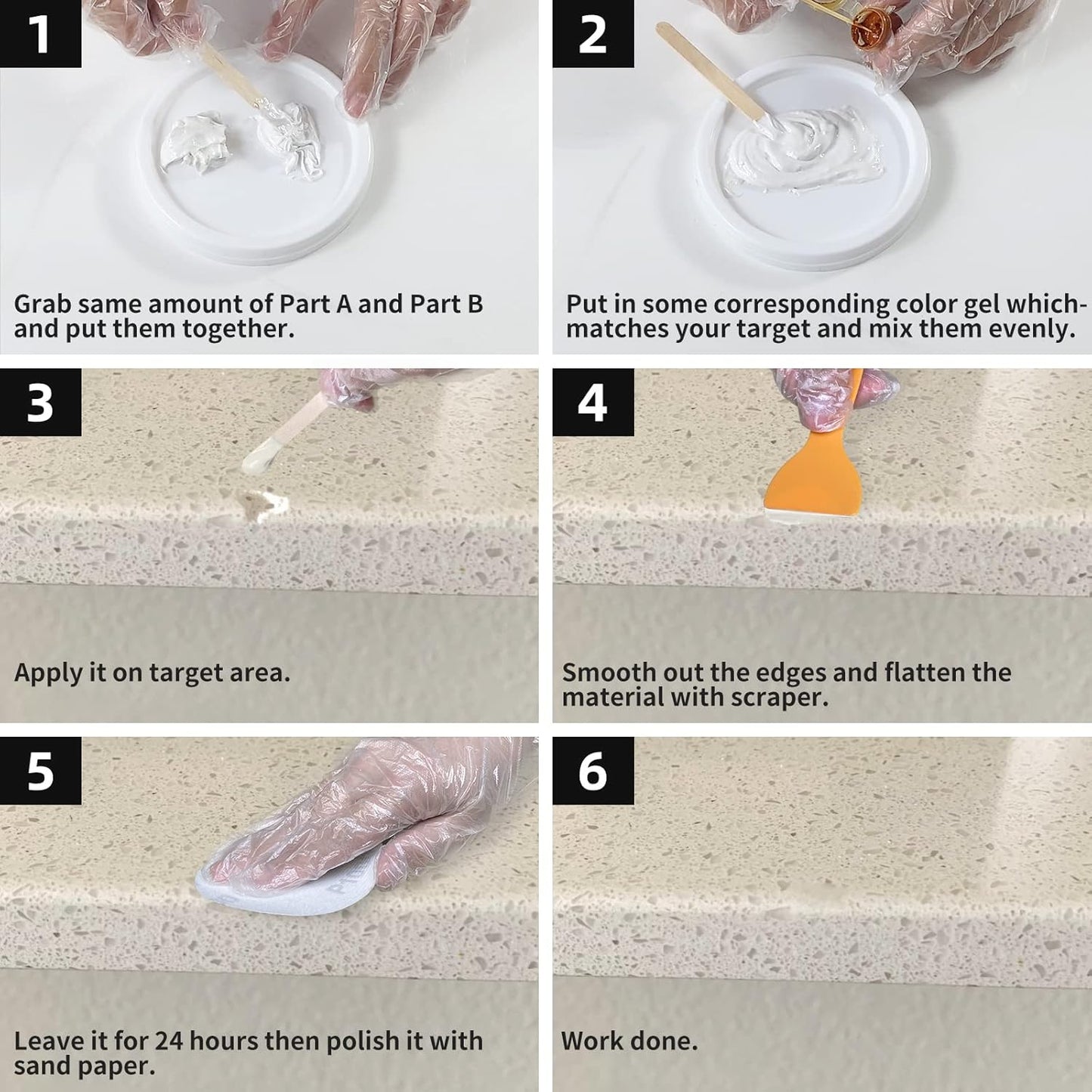 1

Grab same amount of Part A and Part B and put them together.

2

Put in some corresponding color gel which-matches your target and mix them evenly.

3

Apply it on target area.

4

Smooth out the edges and flatten the material with scraper.

5

Leave it for 24 hours then polish it with sand paper.

6

Work done.