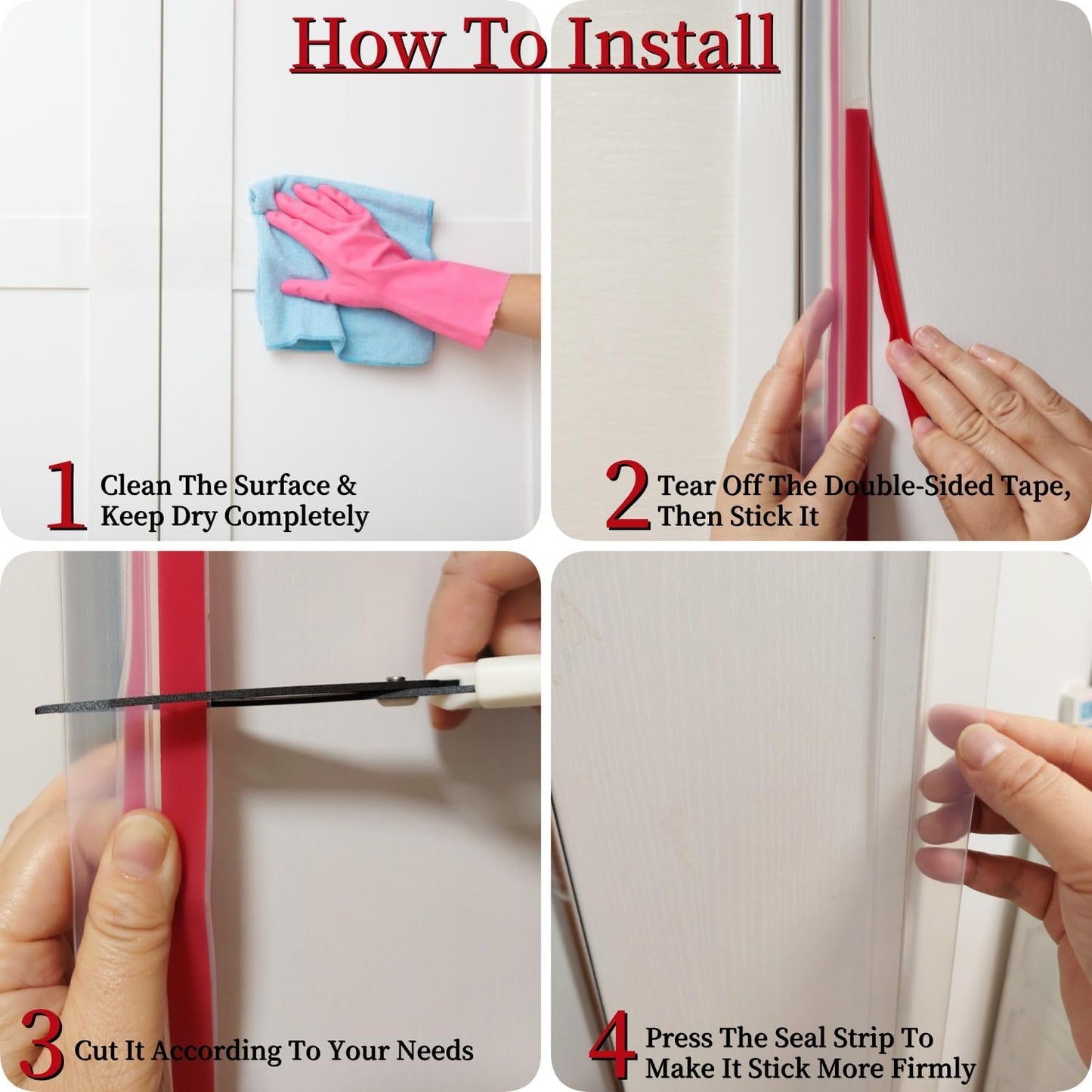 How To Install

1 Clean The Surface & Keep Dry Completely

2 Tear Off The Double-Sided Tape, Then Stick It

3 Cut It According To Your Needs

4 Press The Seal Strip To Make It Stick More Firmly