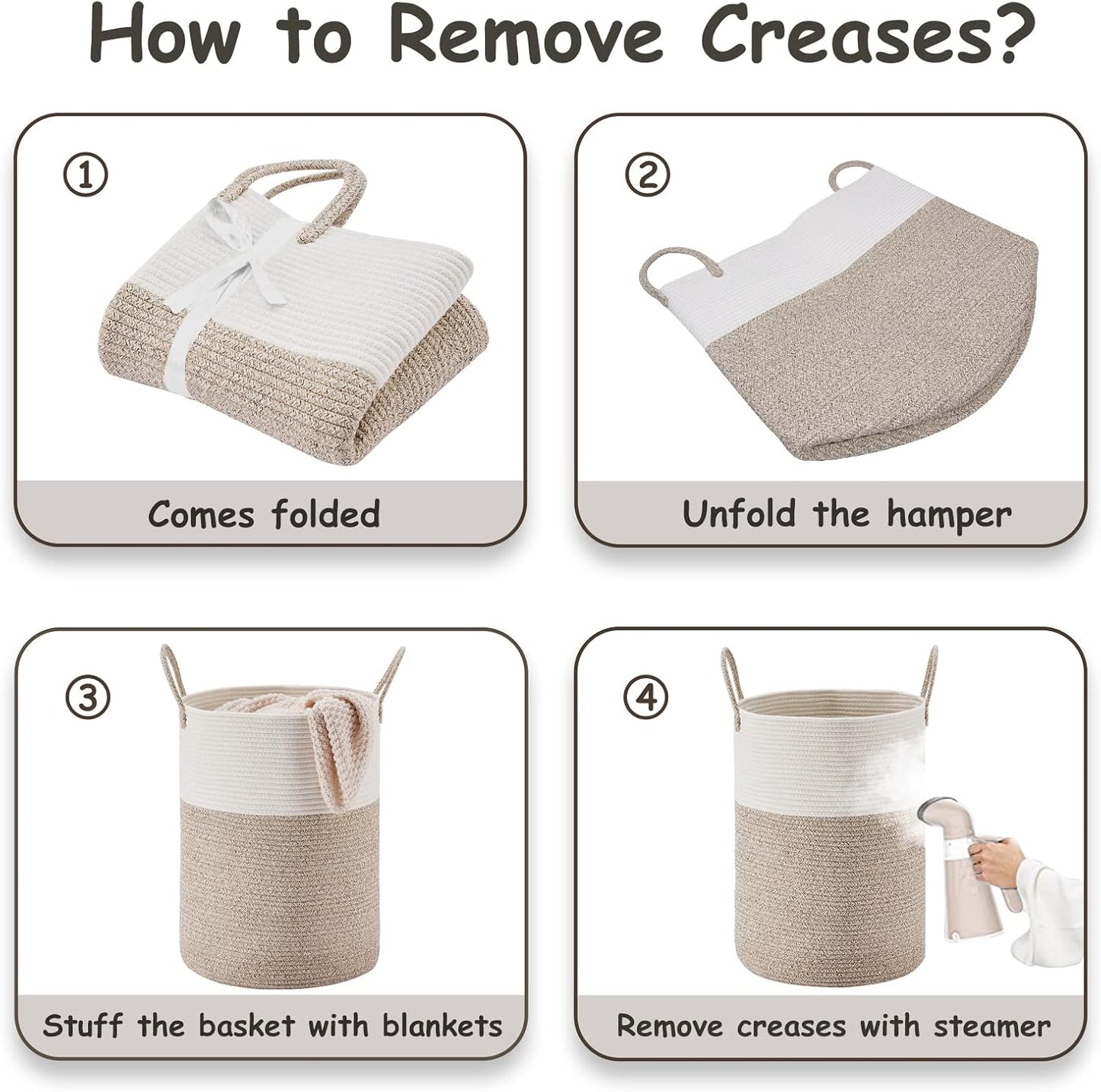 How to Remove Creases?

①

Comes folded

②

Unfold the hamper

③

Stuff the basket with blankets

④

Remove creases with steamer