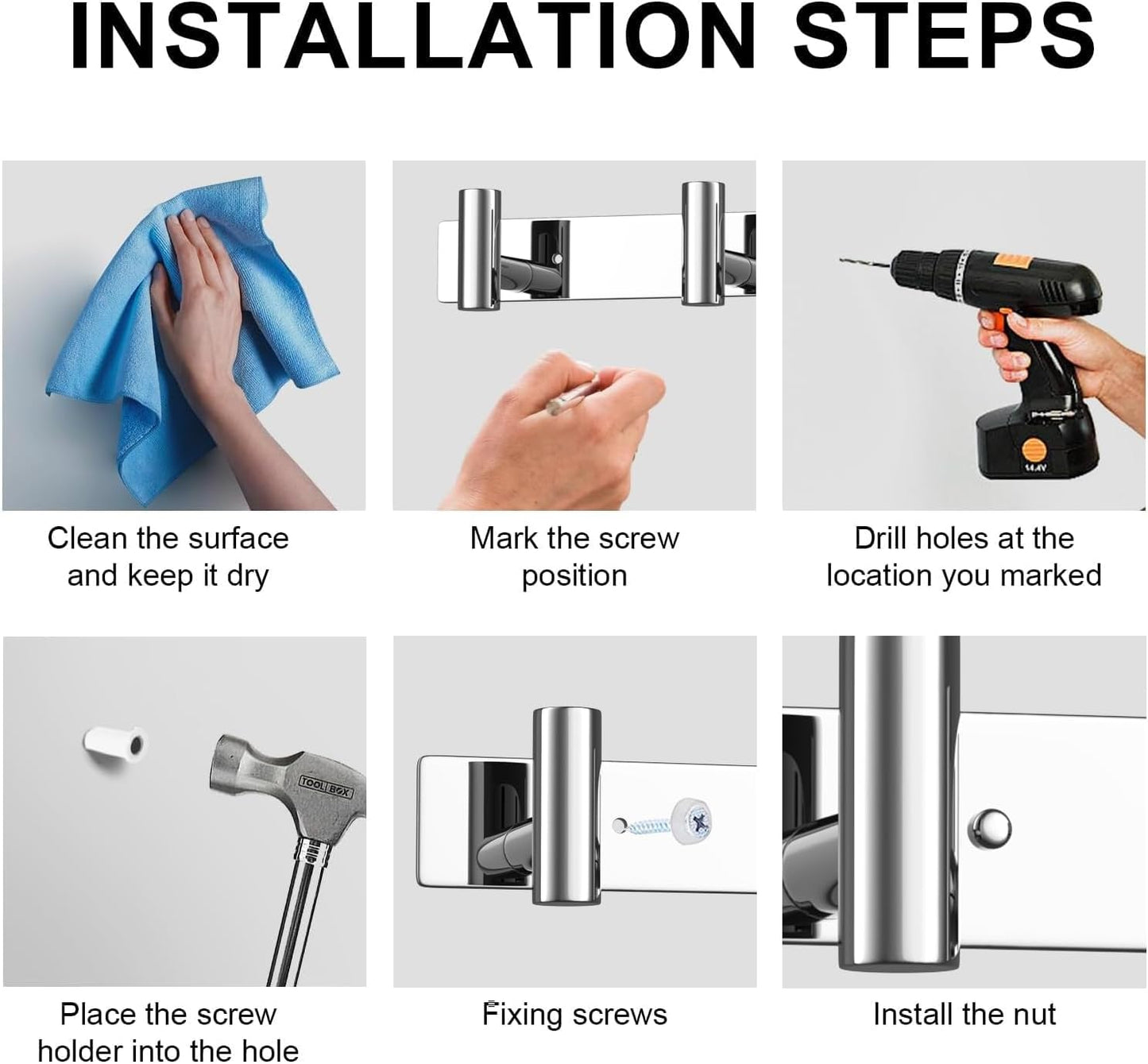 INSTALLATION STEPS

14.4V

Clean the surface and keep it dry

Mark the screw position

Drill holes at the location you marked

TOOL BOX

Place the screw holder into the hole

Fixing screws

Install the nut