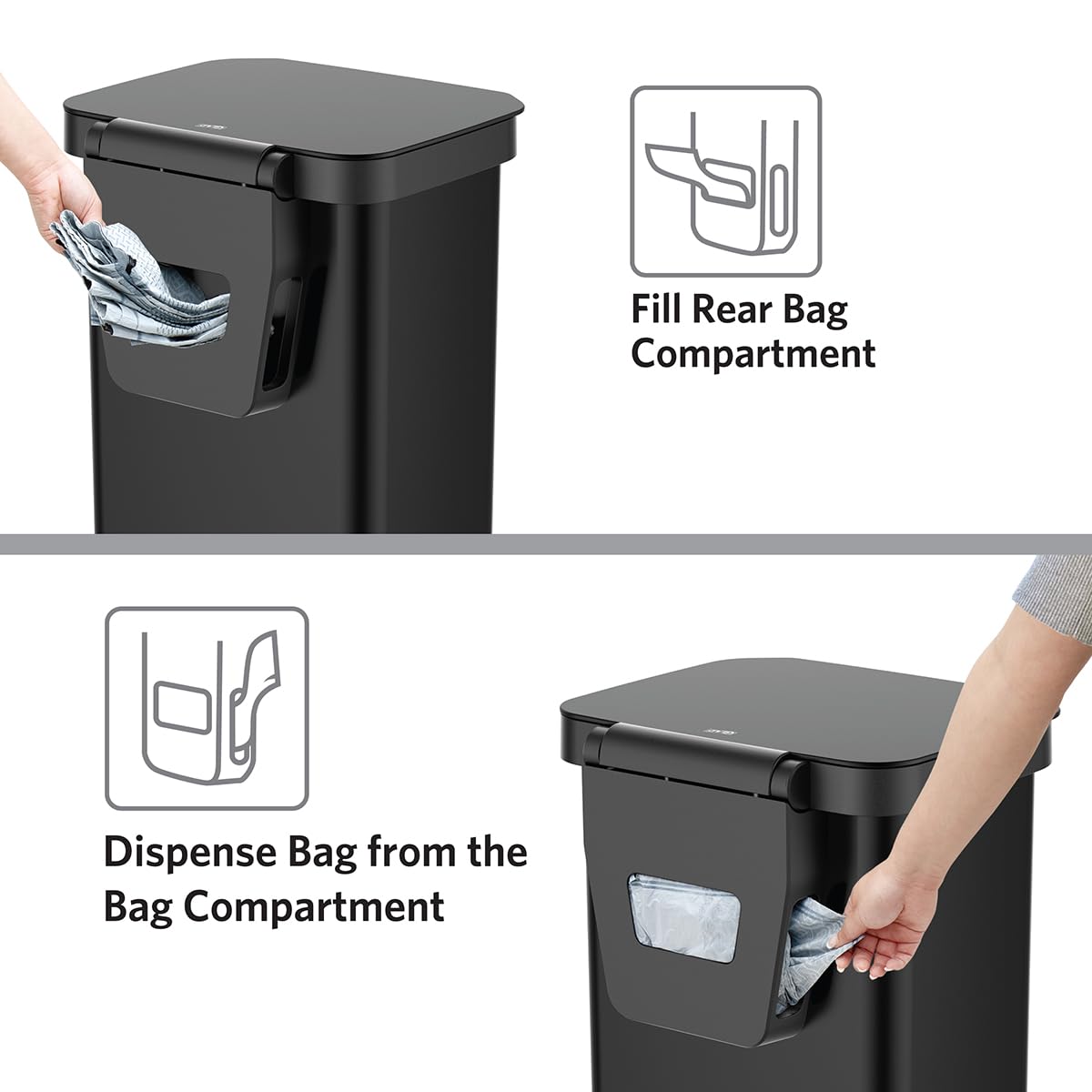 Fill Rear Bag Compartment

Dispense Bag from the Bag Compartment