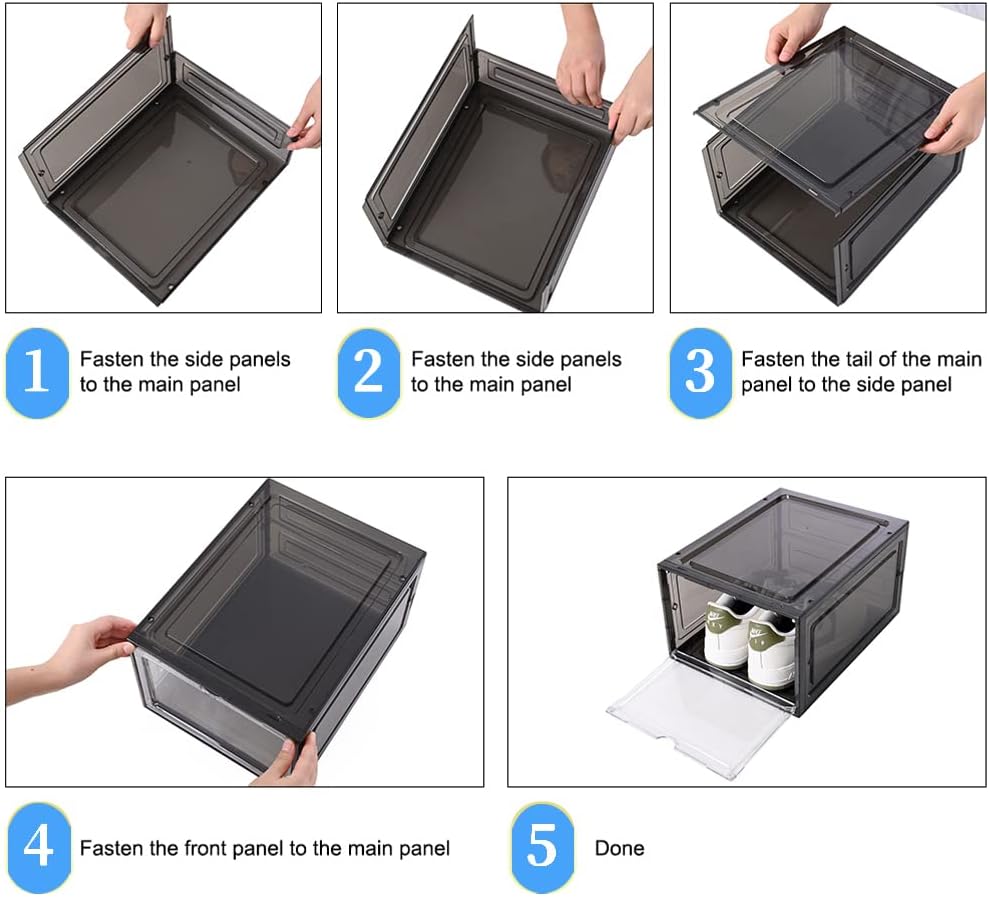 1 Fasten the side panels to the main panel

2 Fasten the side panels to the main panel

3 Fasten the tail of the main panel to the side panel

4 Fasten the front panel to the main panel

5 Done