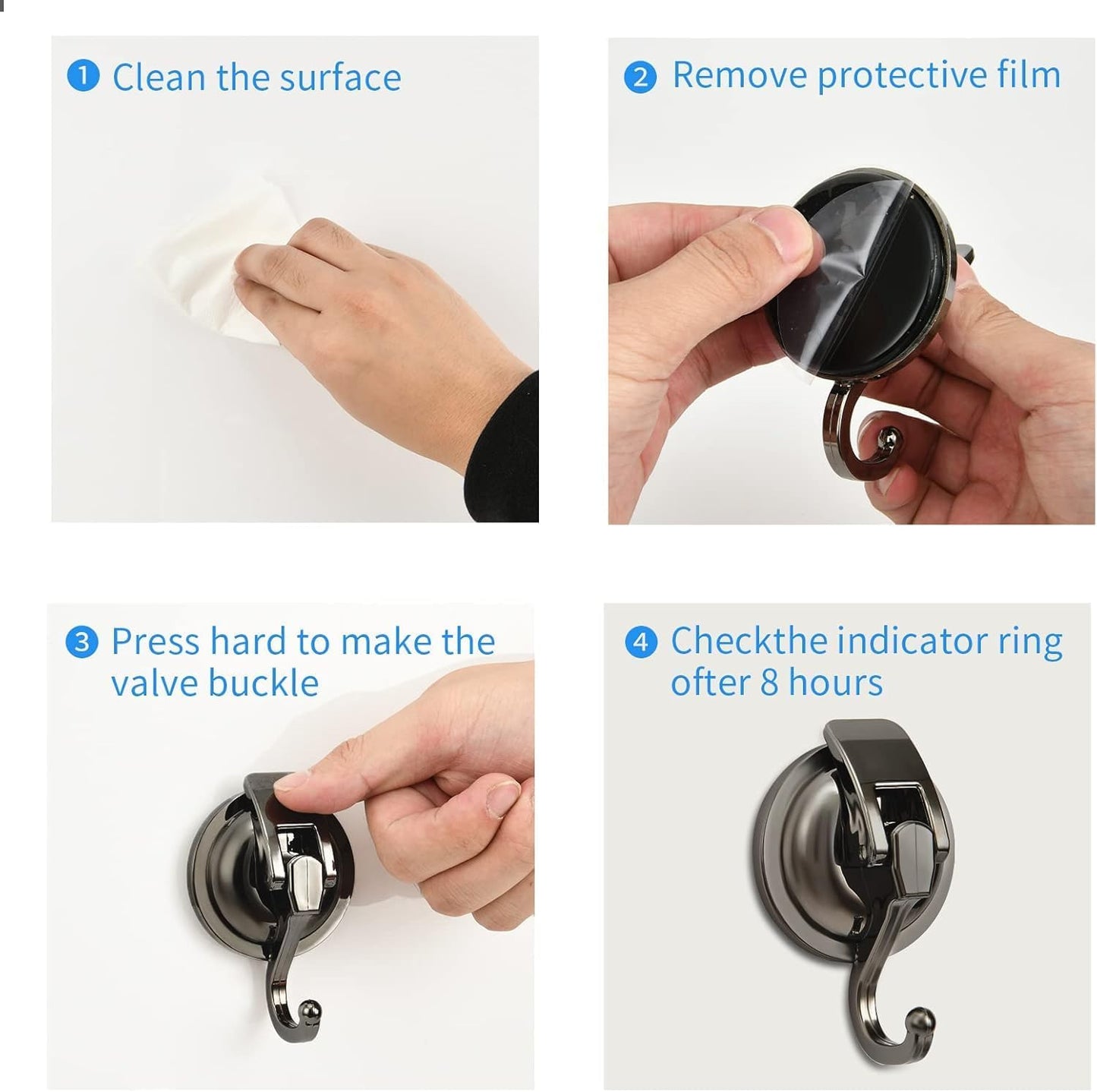 1 Clean the surface

2 Remove protective film

3 Press hard to make the valve buckle

4 Checkthe indicator ring ofter 8 hours